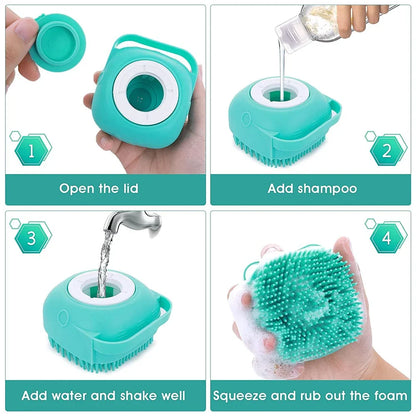 1

Open the lid

2

Add shampoo

3

Add water and shake well

4

Squeeze and rub out the foam