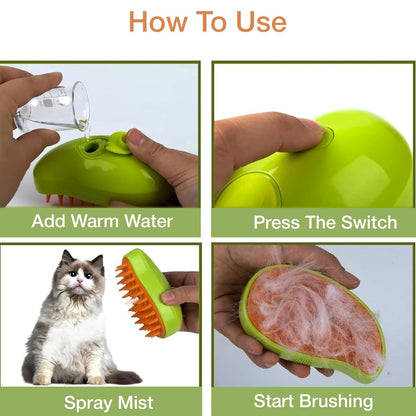 How To Use

Add Warm Water

Press The Switch

Spray Mist

Start Brushing