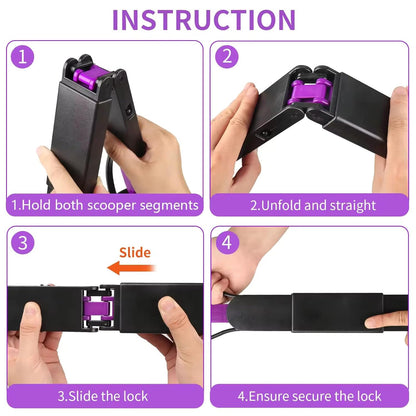 INSTRUCTION

1

1.Hold both scooper segments

2

2.Unfold and straight

3

Slide

3.Slide the lock

4

4.Ensure secure the lock