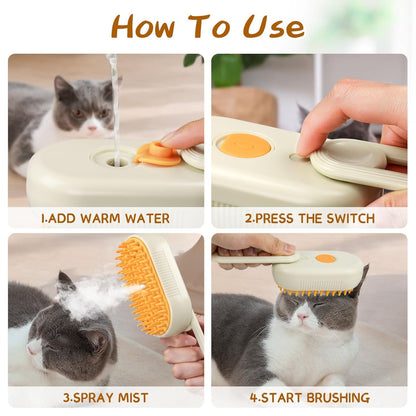 How To Use

1.ADD WARM WATER

2.PRESS THE SWITCH

3.SPRAY MIST

4.START BRUSHING