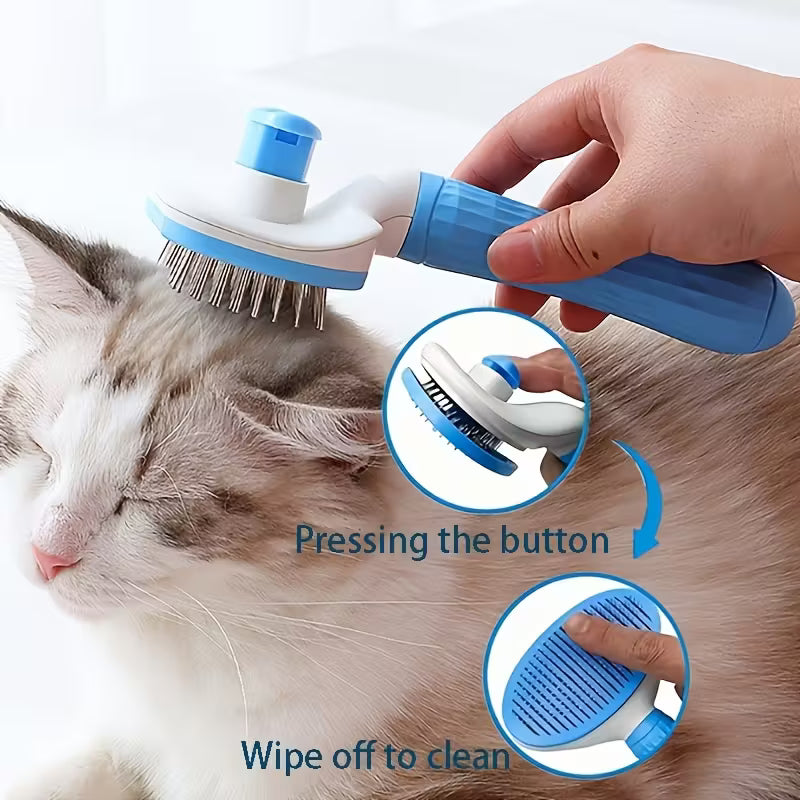 Pressing the button

Wipe off to clean