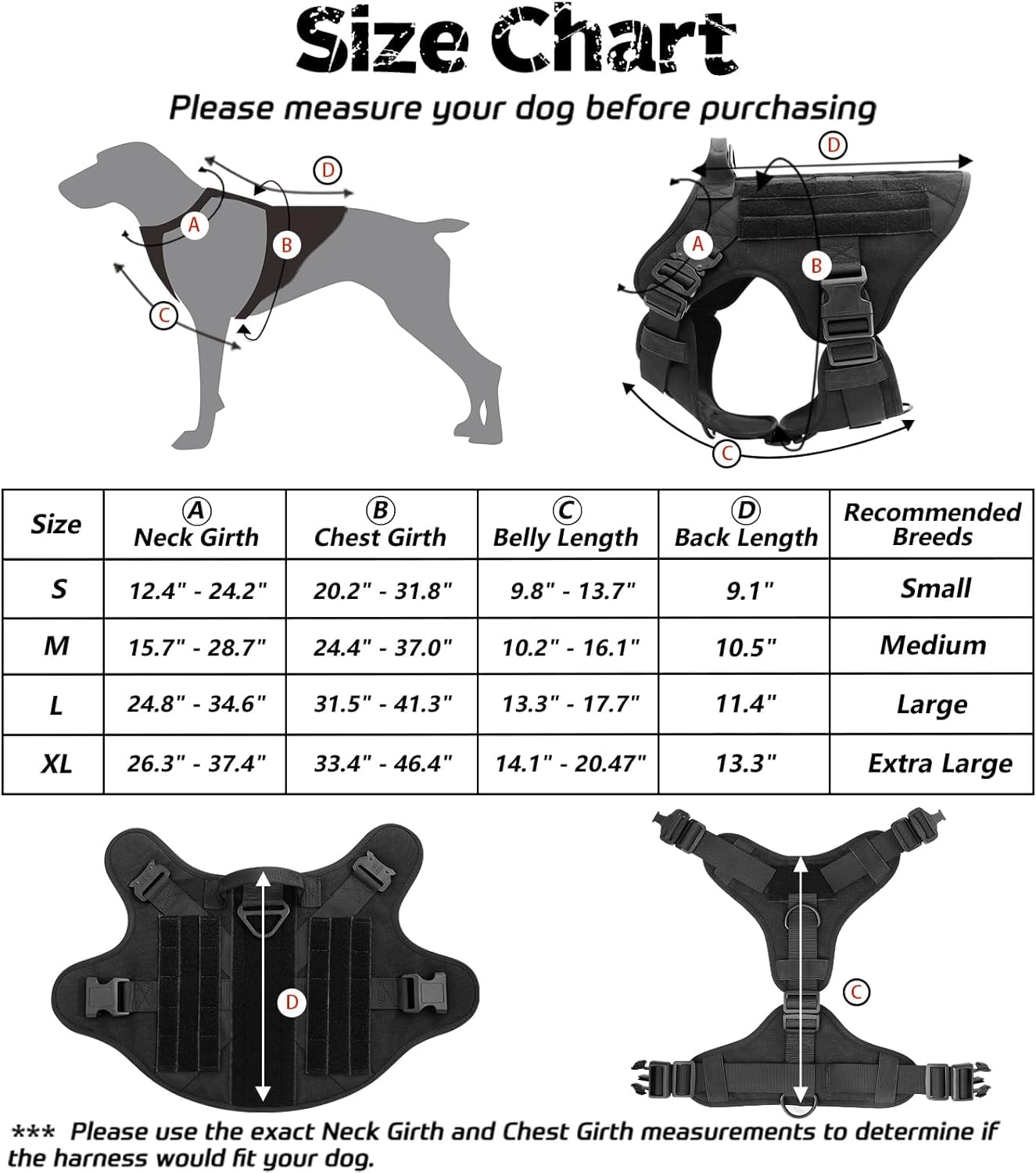 Size Chart

Please measure your dog before purchasing

D

A

B

C

D

A

B

C

| Size | A Neck Girth | B Chest Girth | C Belly Length | D Back Length | Recommended Breeds |
|---|---|---|---|---|---|
| S | 12.4" - 24.2" | 20.2" - 31.8" | 9.8" - 13.7" | 9.1" | Small |
| M | 15.7" - 28.7" | 24.4" - 37.0" | 10.2" - 16.1" | 10.5" | Medium |
| L | 24.8" - 34.6" | 31.5" - 41.3" | 13.3" - 17.7" | 11.4" | Large |
| XL | 26.3" - 37.4" | 33.4" - 46.4" | 14.1" - 20.47" | 13.3" | Extra Large |

D

C

*** Please use the exact Neck Girth and Chest Girth measurements to determine if the harness would fit your dog.