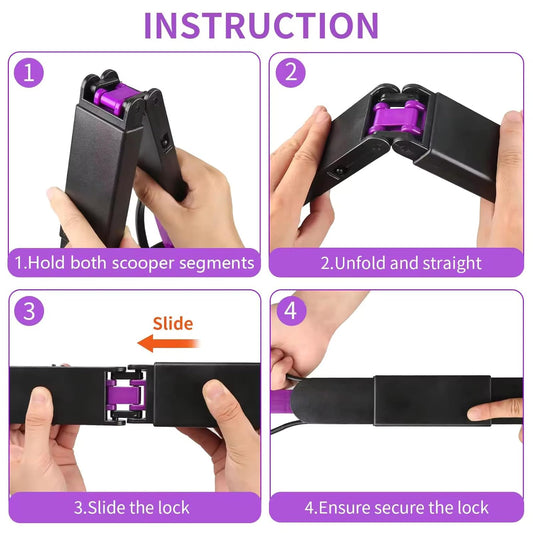 INSTRUCTION

1

1.Hold both scooper segments

2

2.Unfold and straight

3

Slide

3.Slide the lock

4

4.Ensure secure the lock