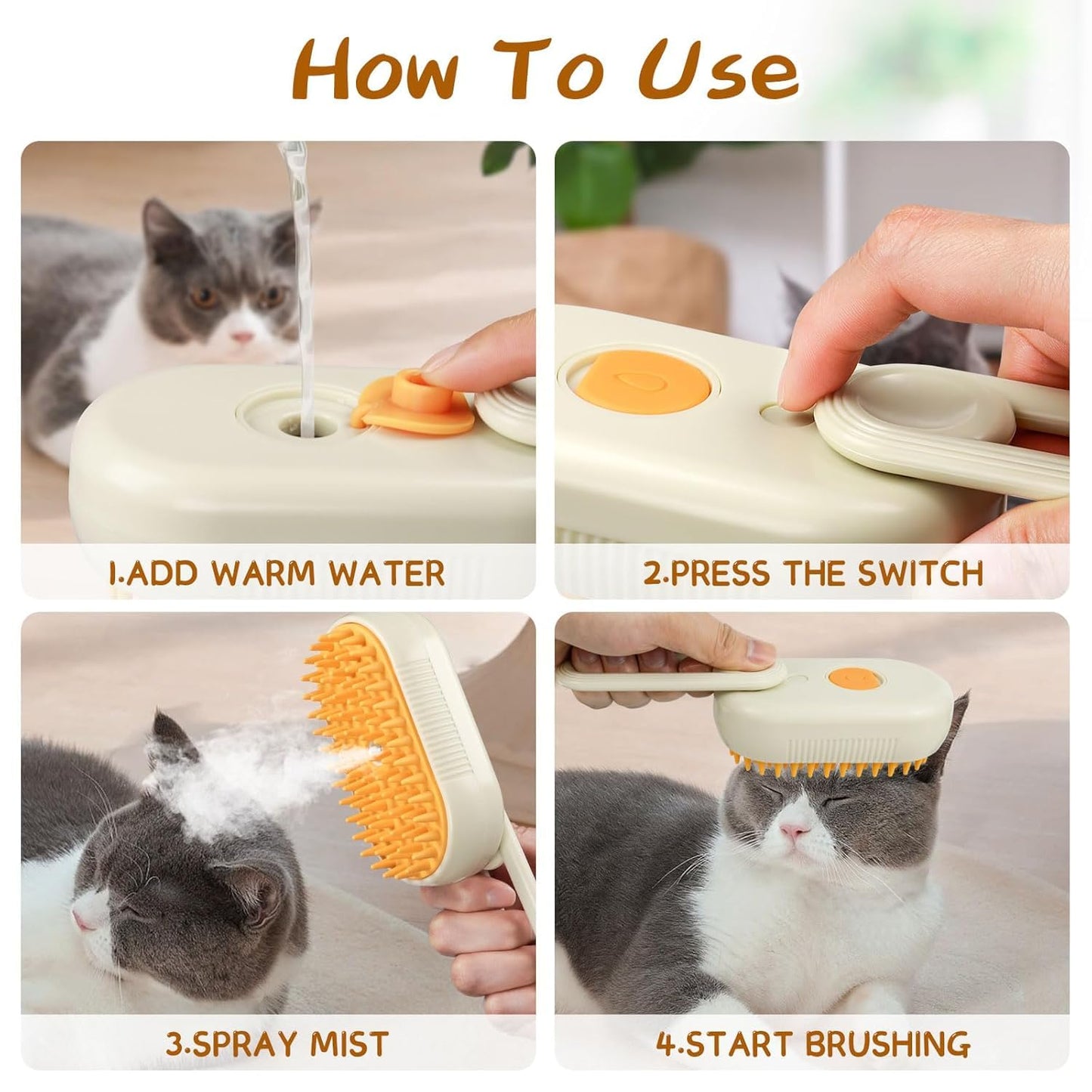 How To Use

1.ADD WARM WATER

2.PRESS THE SWITCH

3.SPRAY MIST

4.START BRUSHING