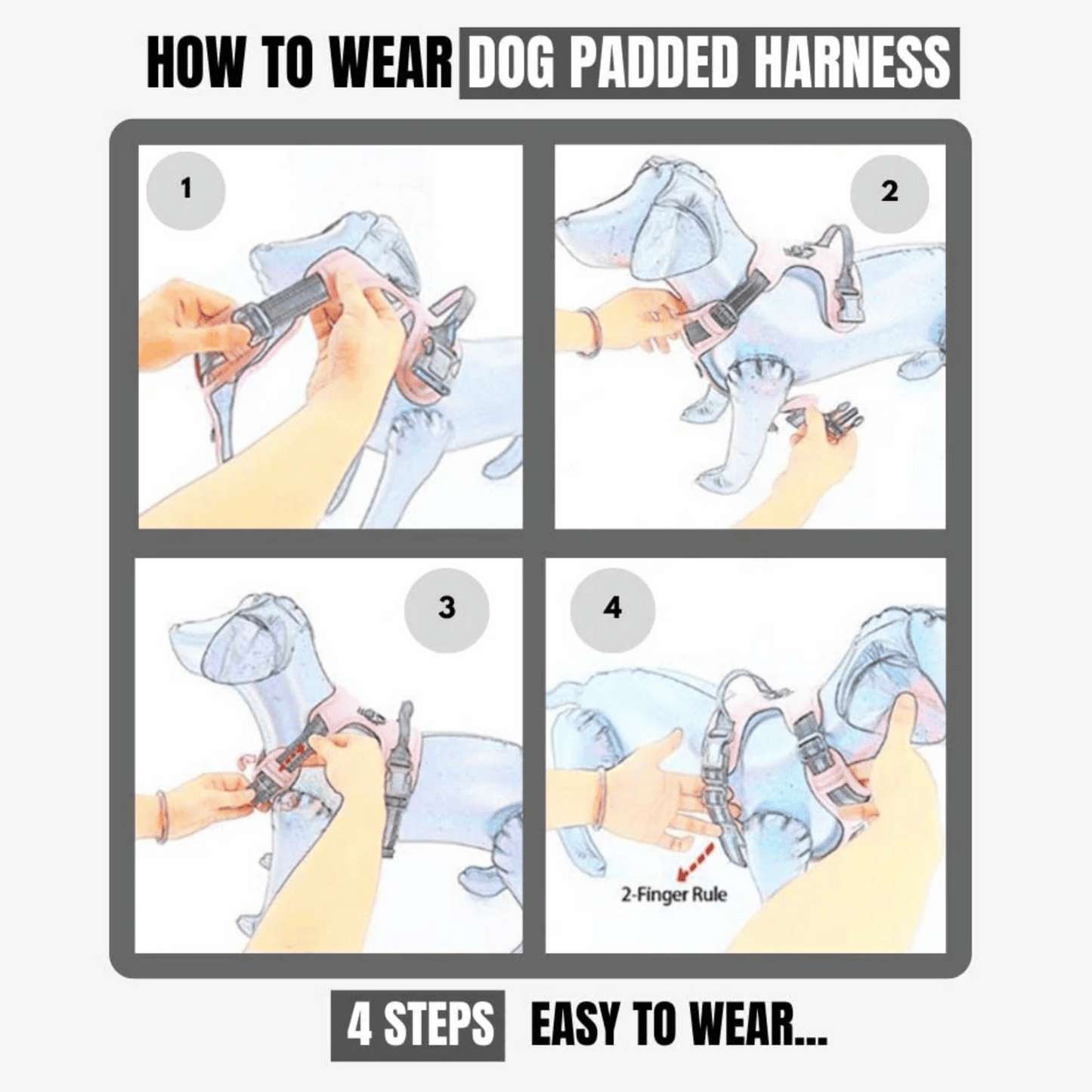 HOW TO WEAR DOG PADDED HARNESS

1

2

3

4

2-Finger Rule

4 STEPS EASY TO WEAR...